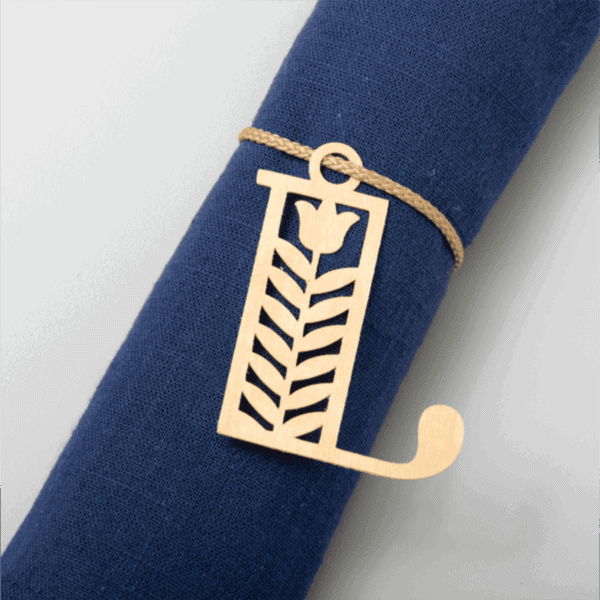 L