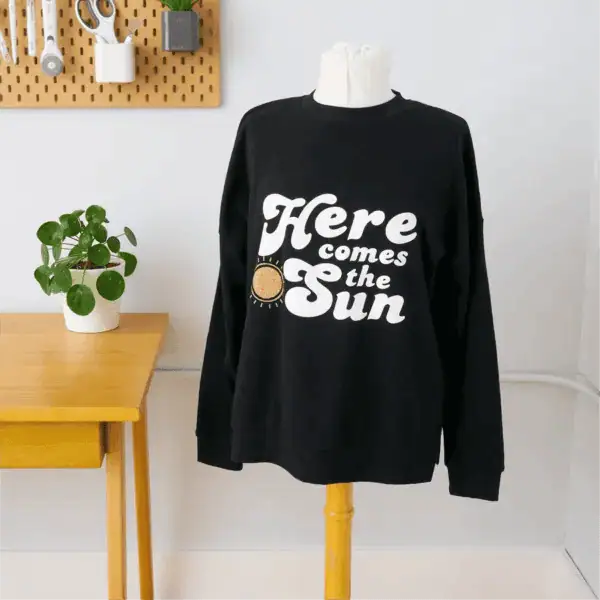 Here comes the Sun