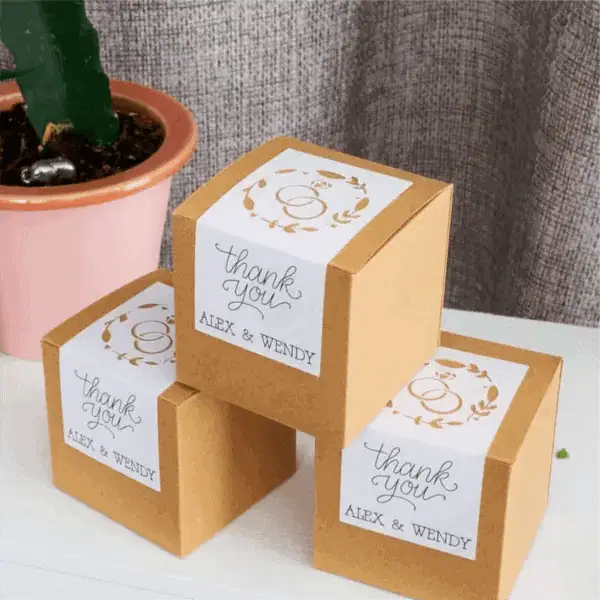 thank you
ALEX & WENDY

thank you
ALEX & WENDY

thank you
ALEX & WENDY